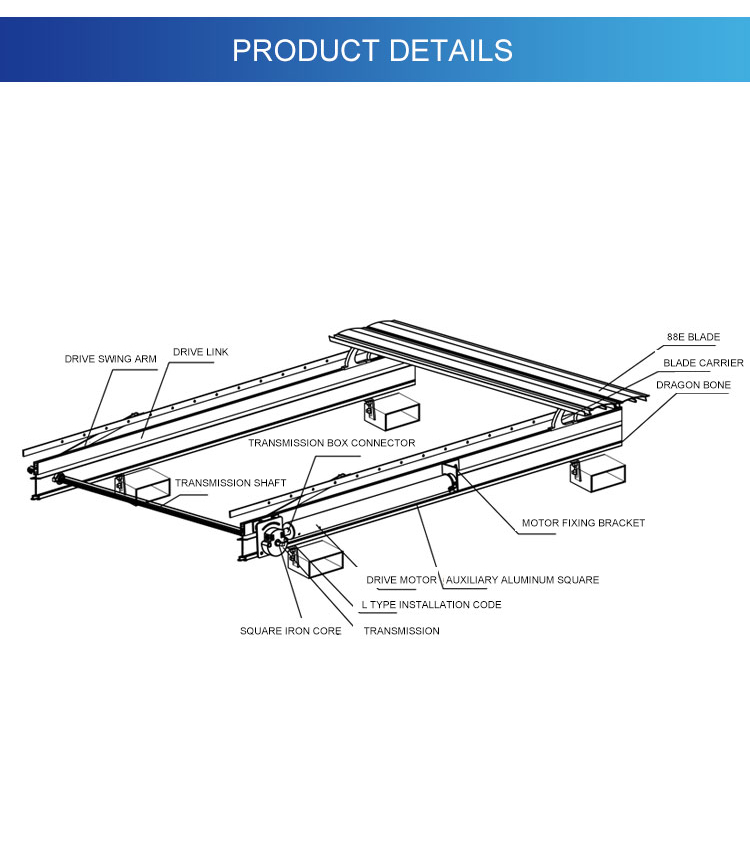 PRODUCT DETAILS

DRIVE SWING ARM

DRIVE LINK

88E BLADE

BLADE CARRIER

DRAGON BONE

TRANSMISSION BOX CONNECTOR

TRANSMISSION SHAFT

MOTOR FIXING BRACKET

DRIVE MOTOR

AUXILIARY ALUMINUM SQUARE

L TYPE INSTALLATION CODE

SQUARE IRON CORE

TRANSMISSION