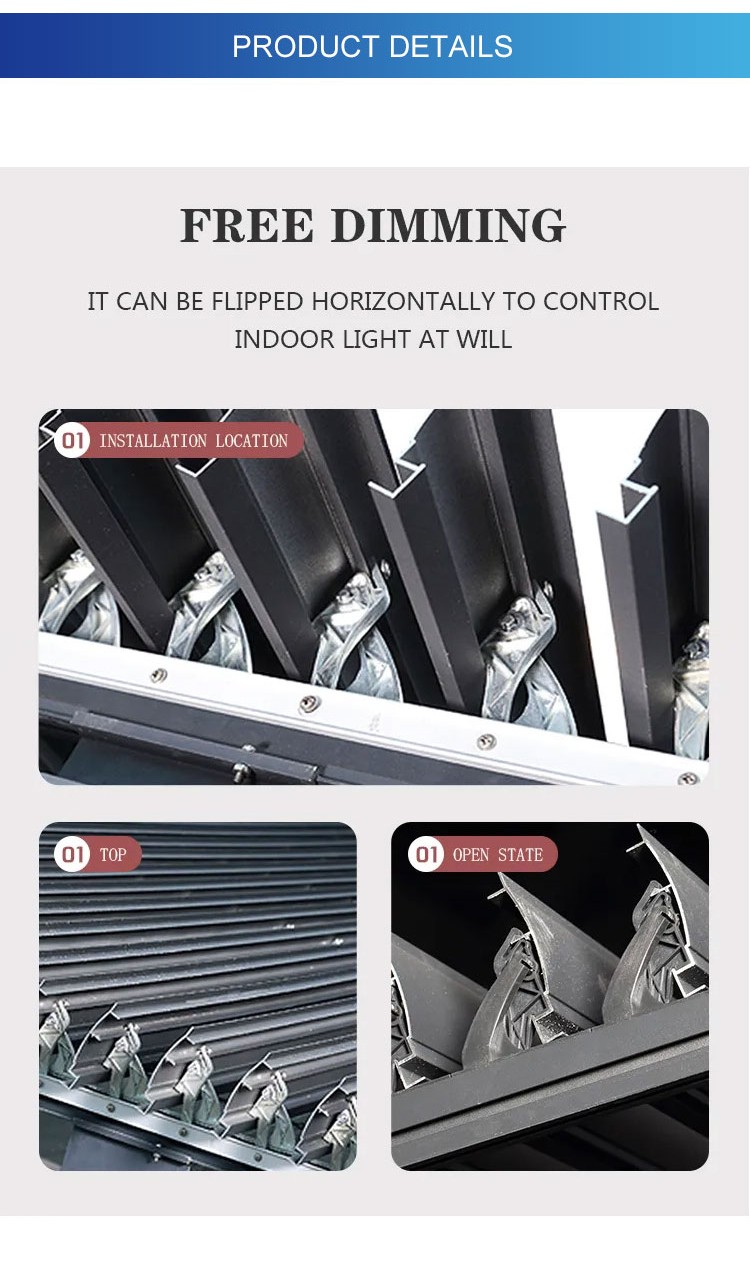 PRODUCT DETAILS

FREE DIMMING

IT CAN BE FLIPPED HORIZONTALLY TO CONTROL INDOOR LIGHT AT WILL

01 INSTALLATION LOCATION

01 TOP

01 OPEN STATE